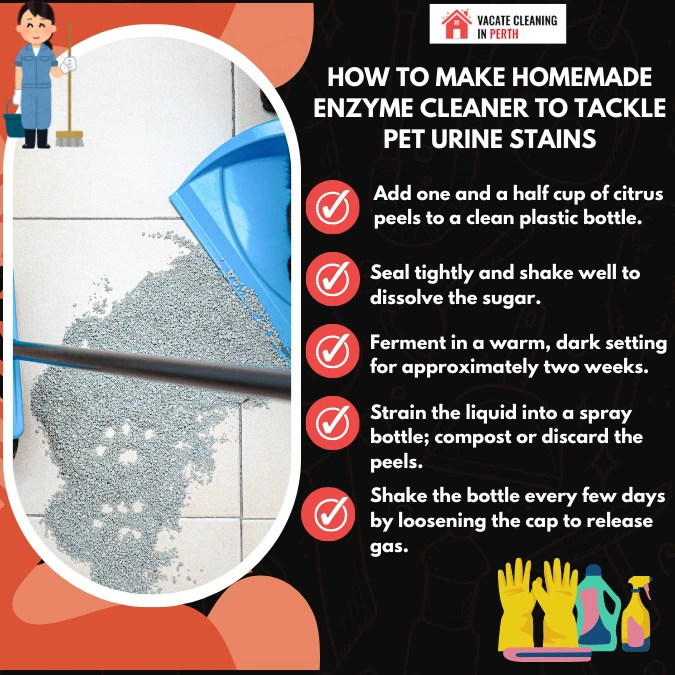 VACATE CLEANING IN PERTH

HOW TO MAKE HOMEMADE ENZYME CLEANER TO TACKLE PET URINE STAINS

Add one and a half cup of citrus peels to a clean plastic bottle.

Seal tightly and shake well to dissolve the sugar.

Ferment in a warm, dark setting for approximately two weeks.

Strain the liquid into a spray bottle; compost or discard the peels.

Shake the bottle every few days by loosening the cap to release gas.