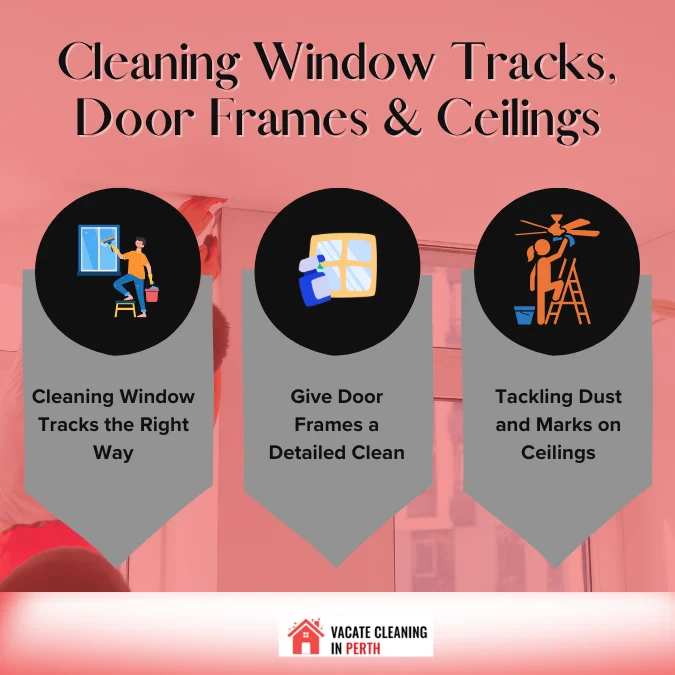 Cleaning Window Tracks, Door Frames & Ceilings

Cleaning Window Tracks the Right Way

Give Door Frames a Detailed Clean

Tackling Dust and Marks on Ceilings

VACATE CLEANING IN PERTH